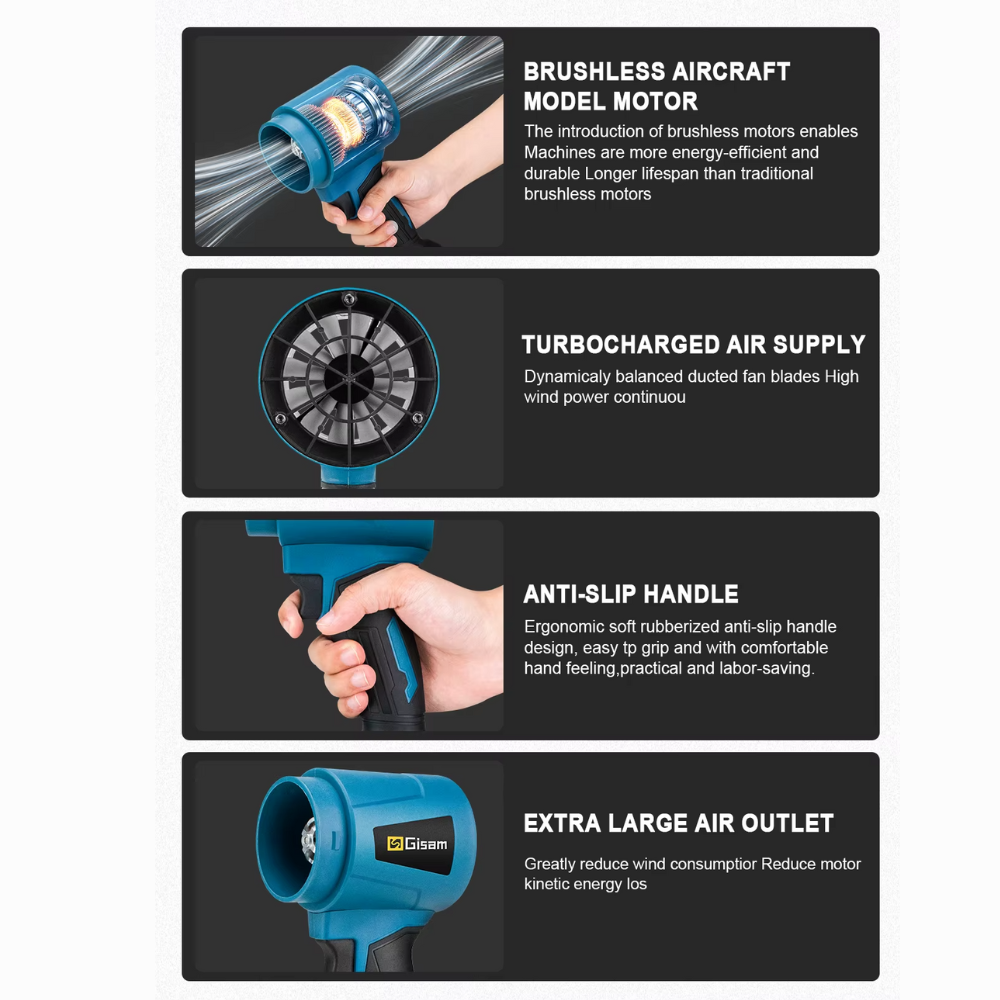 BRUSHLESS AIRCRAFT MODEL MOTOR

The introduction of brushless motors enables Machines are more energy-efficient and durable Longer lifespan than traditional brushless motors

TURBOCHARGED AIR SUPPLY

Dynamicaly balanced ducted fan blades High wind power continuou

ANTI-SLIP HANDLE

Ergonomic soft rubberized anti-slip handle design, easy tp grip and with comfortable hand feeling,practical and labor-saving.

Gisam

EXTRA LARGE AIR OUTLET

Greatly reduce wind consumptior Reduce motor kinetic energy los